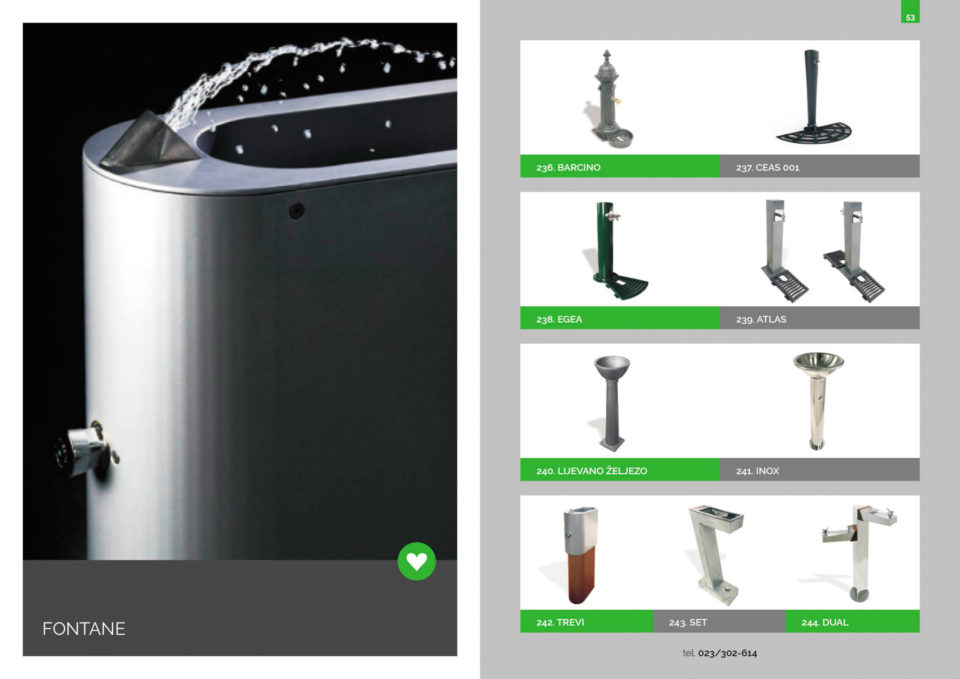 FONTANE

53

236. BARCINO

237. CEAS 001

238. EGEA

239. ATLAS

240. LIJEVANO ŽELJEZO

241. INOX

242. TREVI

243. SET

244. DUAL

tel. 023/302-614