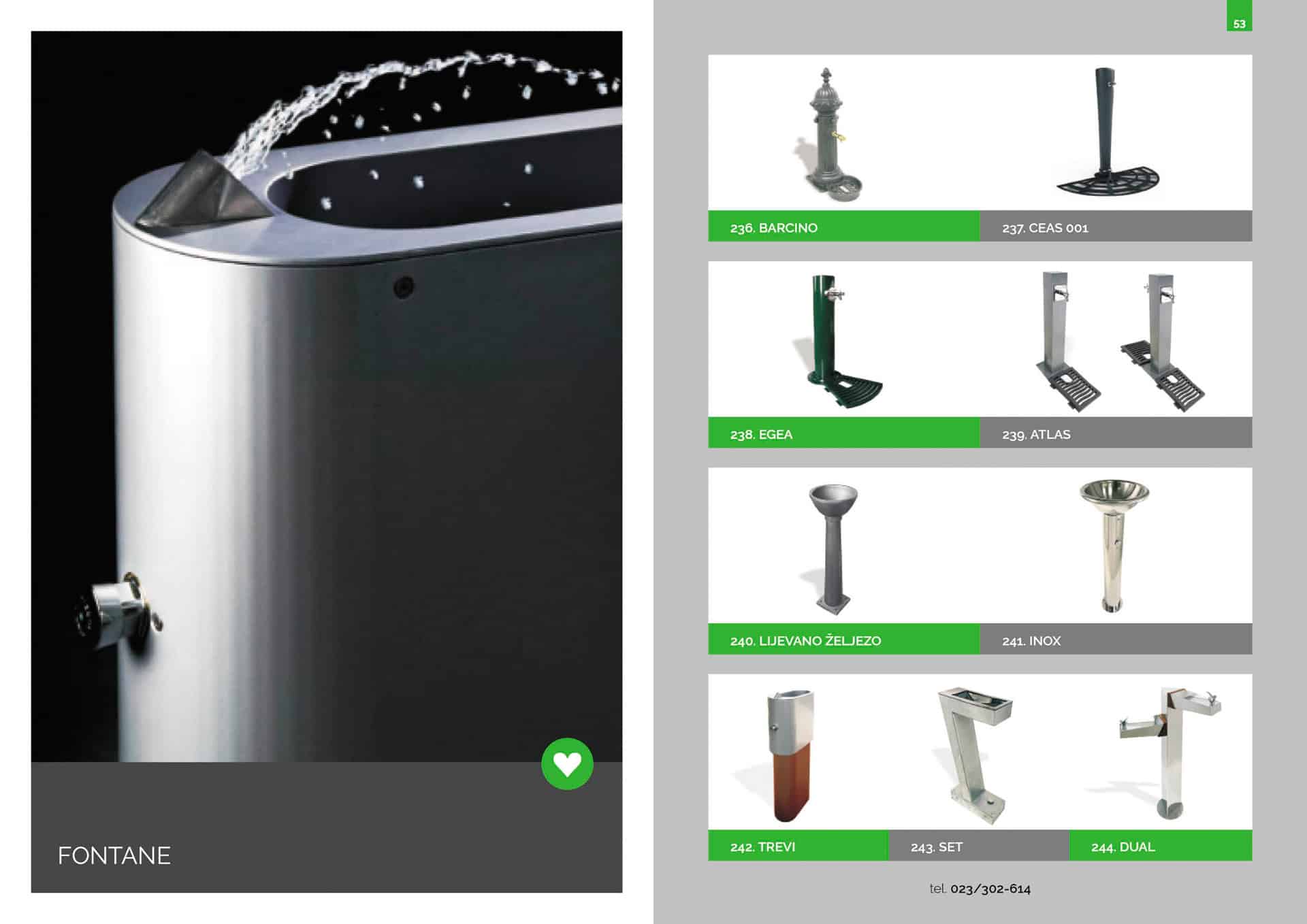 FONTANE

53

236. BARCINO

237. CEAS 001

238. EGEA

239. ATLAS

240. LIJEVANO ŽELJEZO

241. INOX

242. TREVI

243. SET

244. DUAL

tel. 023/302-614