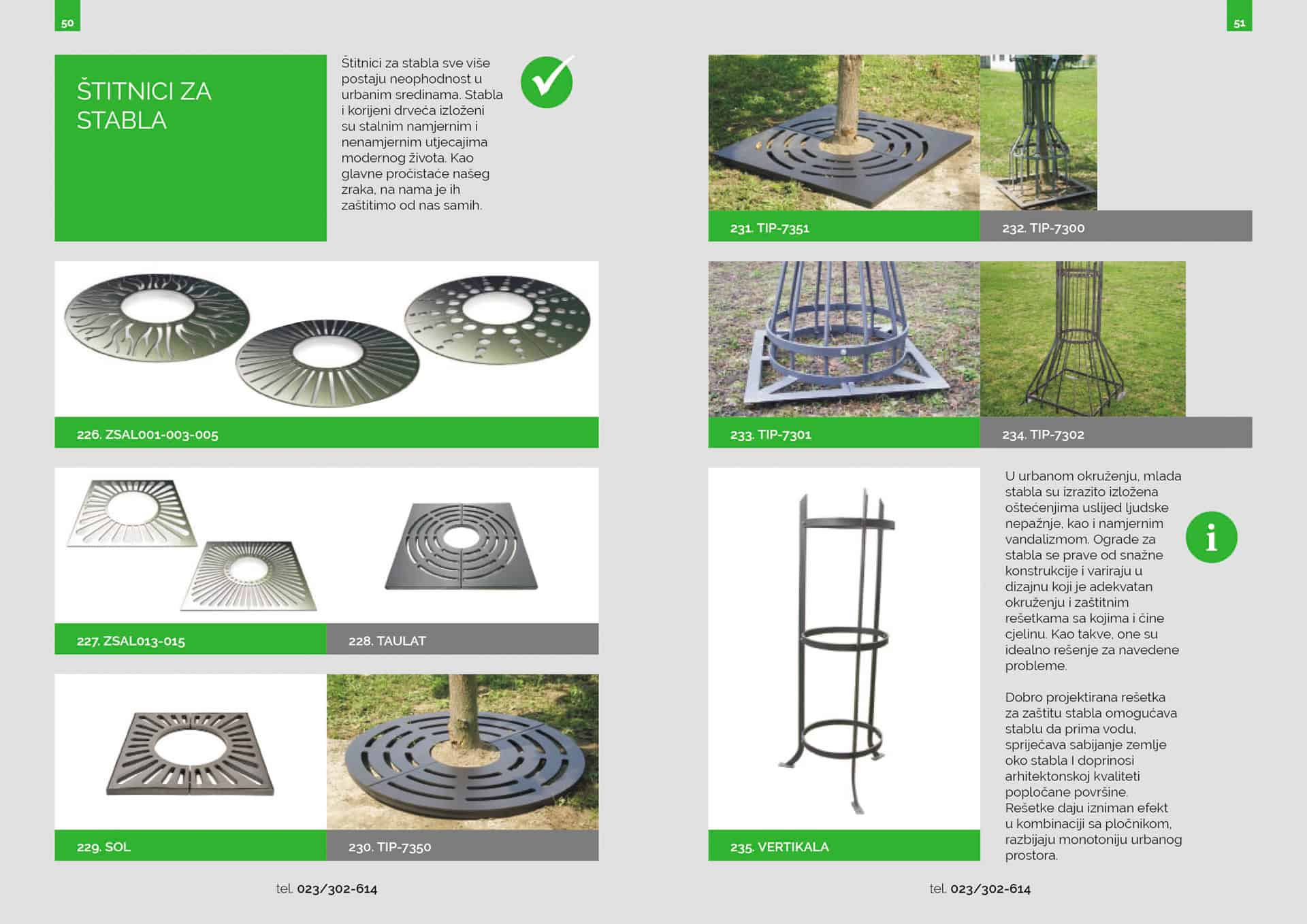 50

ŠTITNICI ZA STABLA

Štitnici za stabla sve više postaju neophodnost u urbanim sredinama. Stabla i korijeni drveća izloženi su stalnim namjernim i nenamjernim utjecajima modernog života. Kao glavne pročistaće našeg zraka, na nama je ih zaštitimo od nas samih.

226. ZSAL001-003-005

227. ZSAL013-015

228. TAULAT

229. SOL

230. TIP-7350

tel. 023/302-614

51

231. TIP-7351

232. TIP-7300

233. TIP-7301

234. TIP-7302

235. VERTIKALA

U urbanom okruženju, mlada stabla su izrazito izložena oštećenjima uslijed ljudske nepažnje, kao i namjernim vandalizmom. Ograde za stabla se prave od snažne konstrukcije i variraju u dizajnu koji je adekvatan okruženju i zaštitnim rešetkama sa kojima i čine cjelinu. Kao takve, one su idealno rešenje za navedene probleme.

Dobro projektirana rešetka za zaštitu stabla omogućava stablu da prima vodu, sprječava sabijanje zemlje oko stabla I doprinosi arhitektonskoj kvaliteti popločane površine. Rešetke daju izniman efekt u kombinaciji sa pločnikom, razbijaju monotoniju urbanog prostora.

tel. 023/302-614